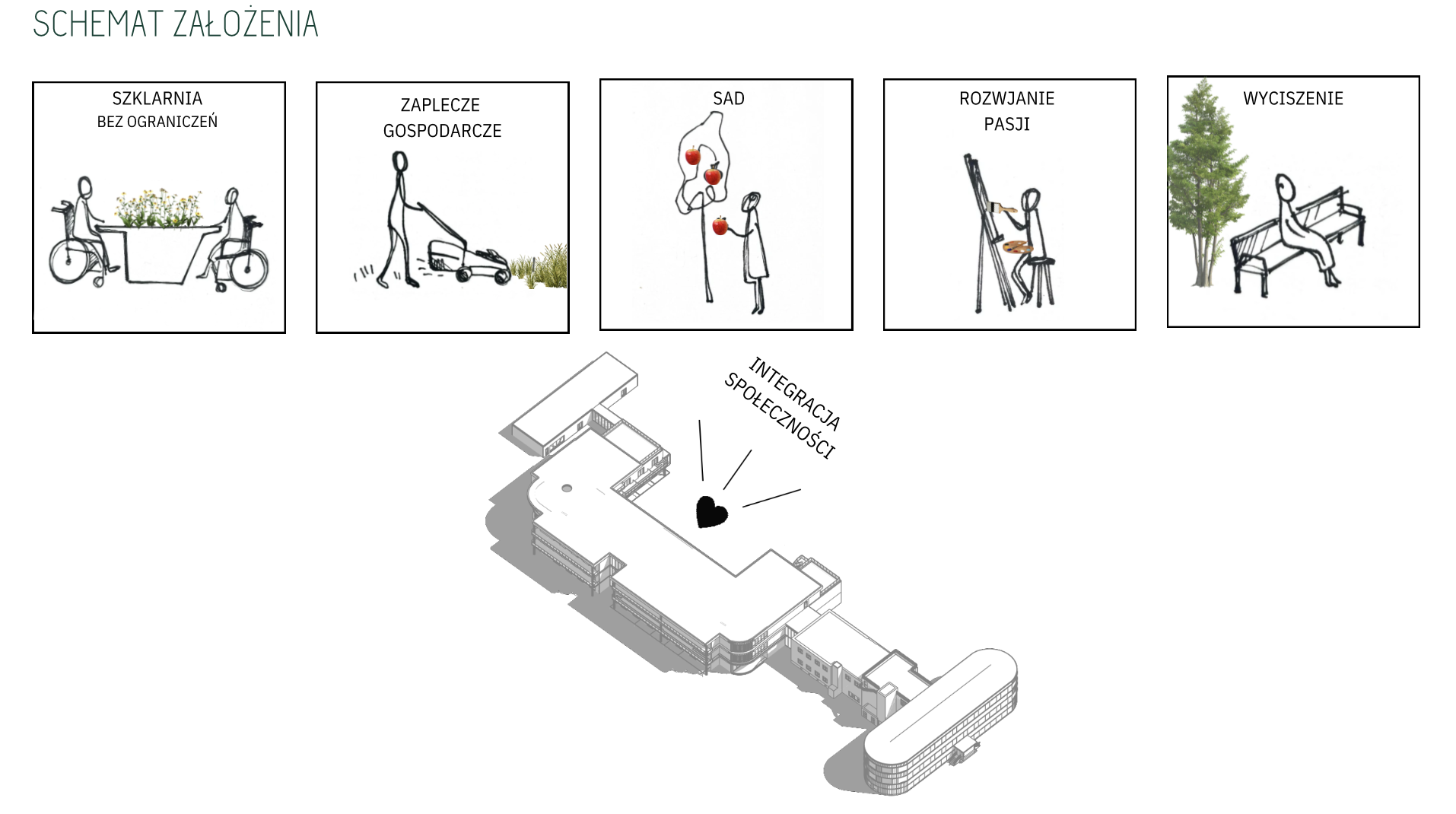 SCHEMAT ZAŁOŻENIA

SZKLARNIA
BEZ OGRANICZEŃ

ZAPLECZE
GOSPODARCZE

SAD

ROZWJANIE
PASJI

WYCISZENIE

INTEGRACJA
SPOŁECZNOŚCI